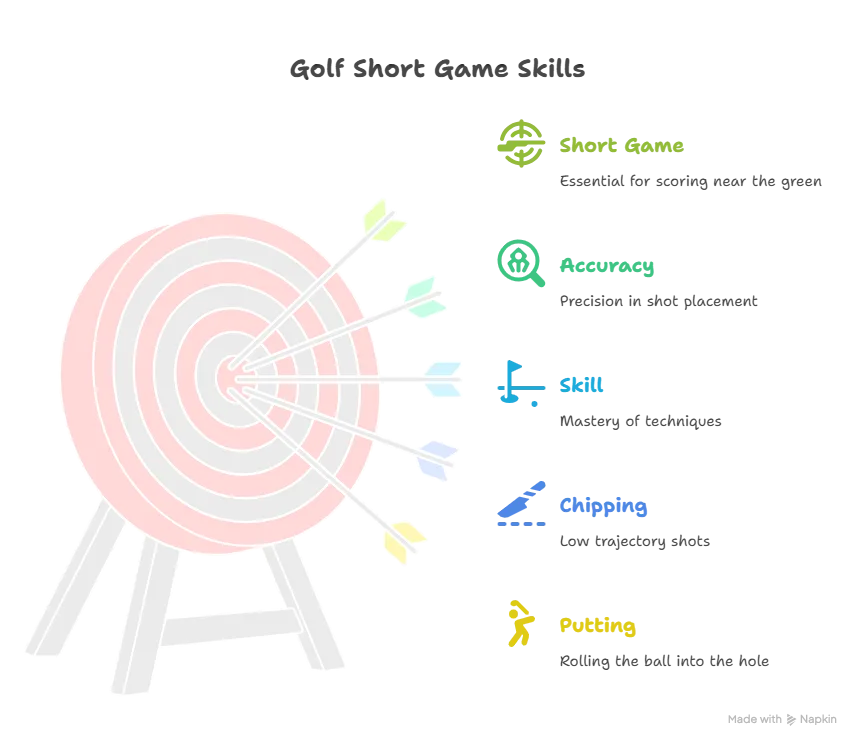 Golf Short Game Skills

Short Game
Essential for scoring near the green

Accuracy
Precision in shot placement

Skill
Mastery of techniques

Chipping
Low trajectory shots

Putting
Rolling the ball into the hole

Made with Napkin